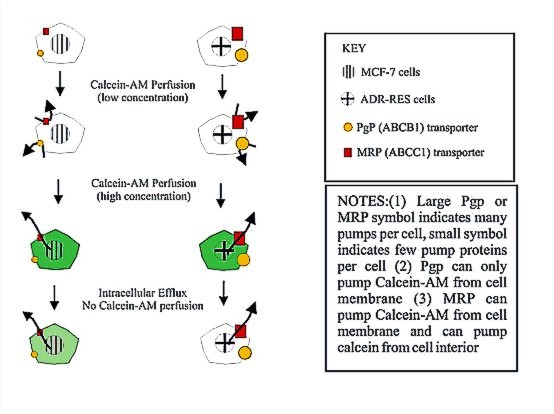 Calcein-AM Perfusion
(low concentration)

Calcein-AM Perfusion
(high concentration)

Intracellular Efflux
No Calcein-AM perfusion

KEY
MCF-7 cells
ADR-RES cells
PgP (ABCB1) transporter
MRP (ABCC1) transporter

NOTES:(1) Large Pgp or MRP symbol indicates many pumps per cell, small symbol indicates few pump proteins per cell (2) Pgp can only pump Calcein-AM from cell membrane (3) MRP can pump Calcein-AM from cell membrane and can pump calcein from cell interior